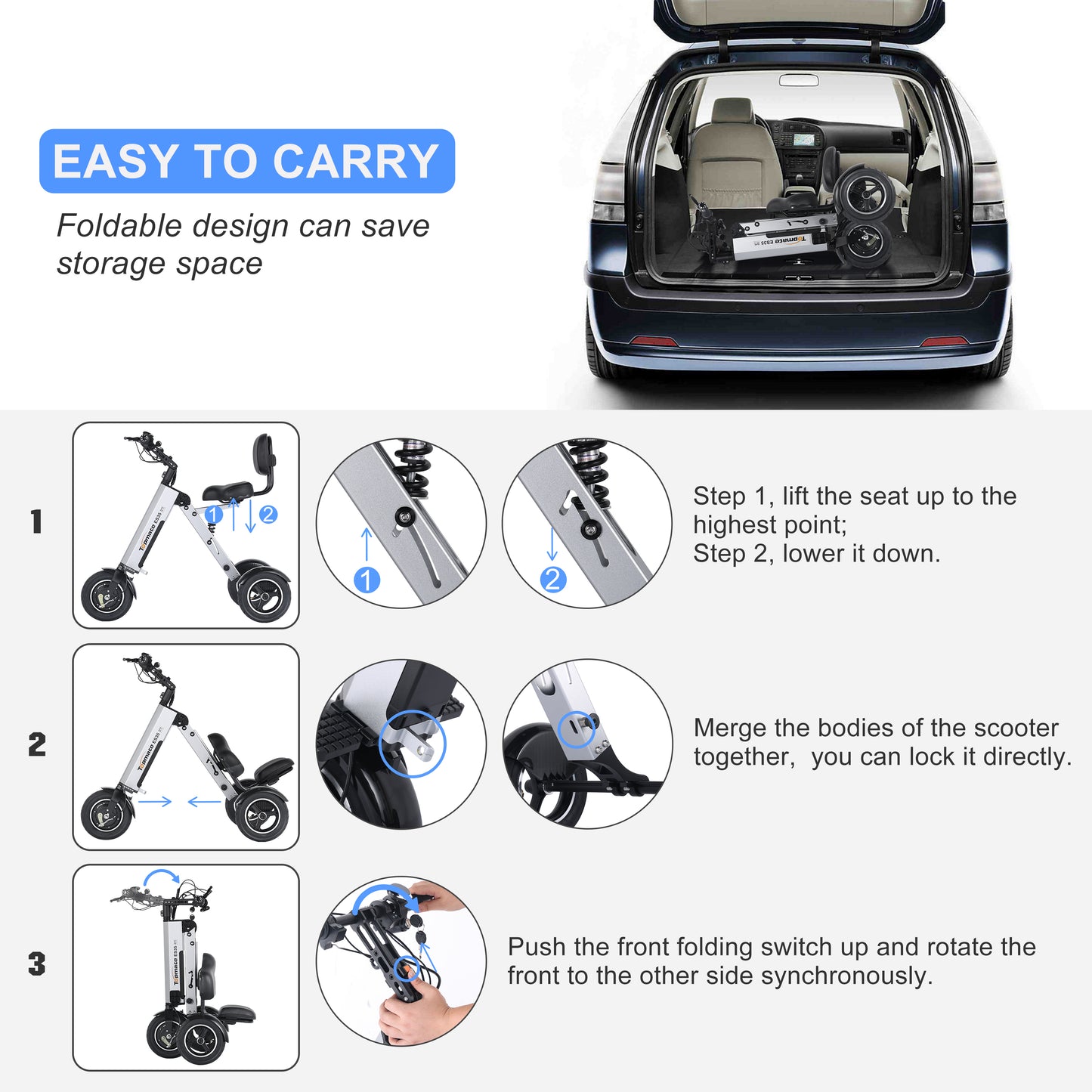 EASY TO CARRY

Foldable design can save storage space

Topmate ES35

1

Topmate ES35

1 2

1

2

Step 1, lift the seat up to the highest point;
Step 2, lower it down.

2

Topmate ES35

Merge the bodies of the scooter together,  you can lock it directly.

3

Topmate ES35

Push the front folding switch up and rotate the front to the other side synchronously.